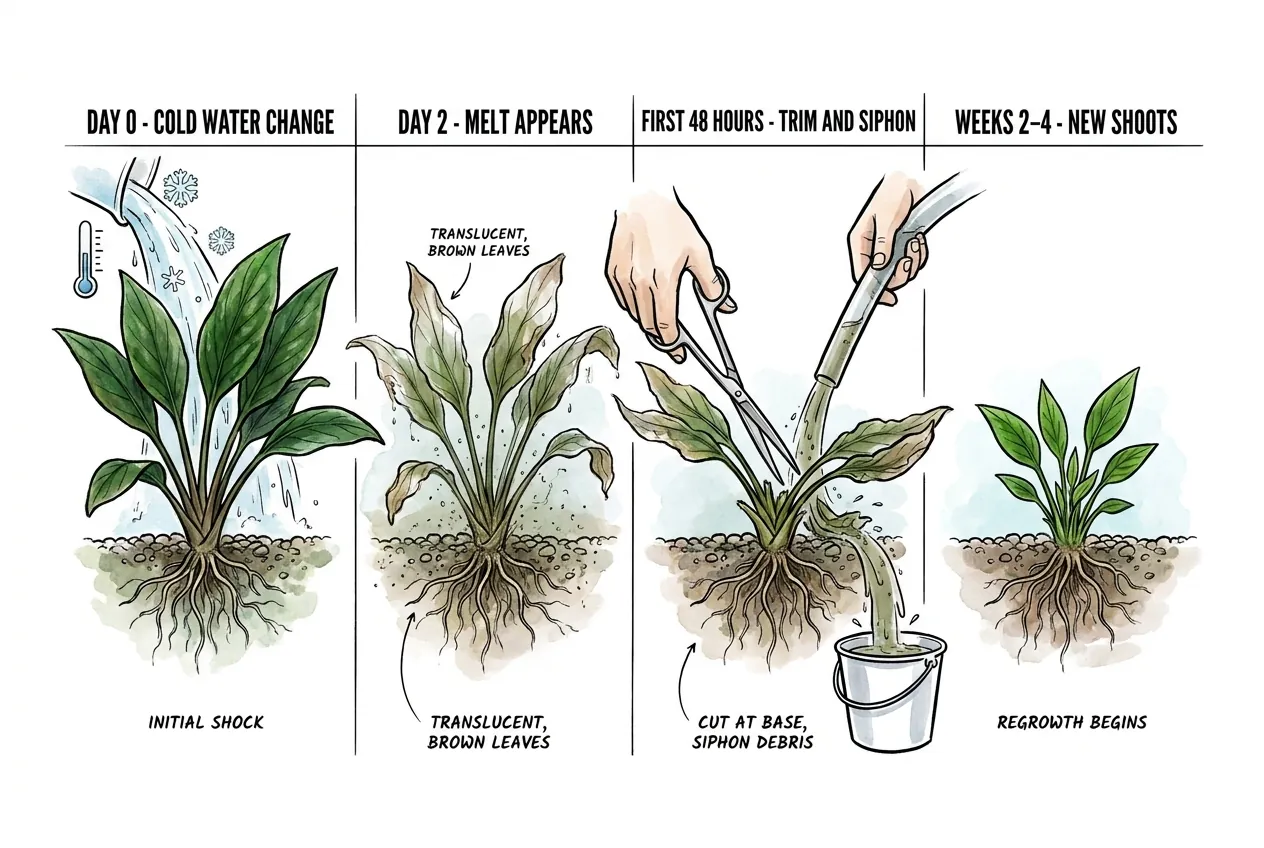 DAY 0 - COLD WATER CHANGE

INITIAL SHOCK

DAY 2 - MELT APPEARS

TRANSLUCENT, BROWN LEAVES

TRANSLUCENT, BROWN LEAVES

FIRST 48 HOURS - TRIM AND SIPHON

CUT AT BASE, SIPHON DEBRIS

WEEKS 2–4 - NEW SHOOTS

REGROWTH BEGINS